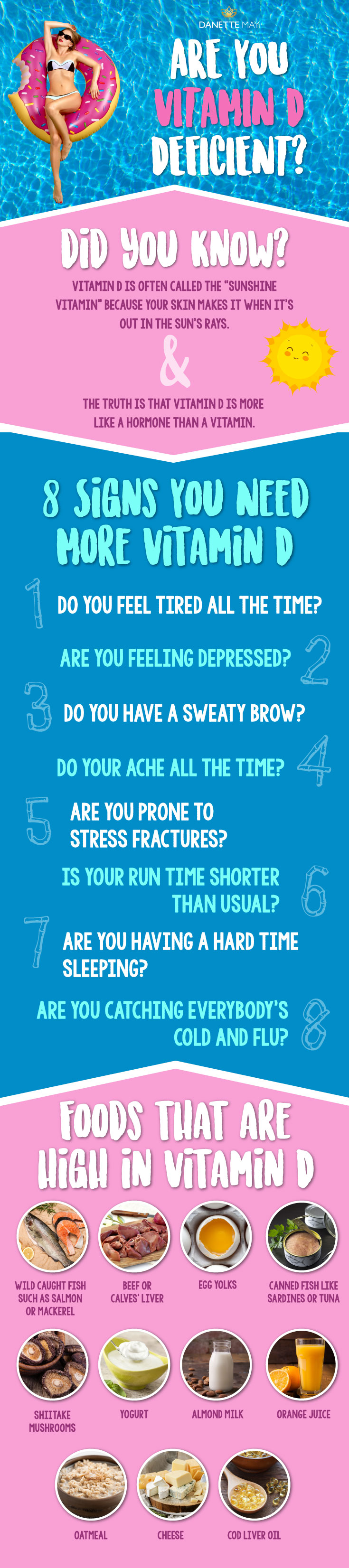 DANETTE MAY

ARE YOU VITAMIN D DEFICIENT?

DID YOU KNOW?

VITAMIN D IS OFTEN CALLED THE "SUNSHINE VITAMIN" BECAUSE YOUR SKIN MAKES IT WHEN IT'S OUT IN THE SUN'S RAYS.

&

THE TRUTH IS THAT VITAMIN D IS MORE LIKE A HORMONE THAN A VITAMIN.

8 SIGNS YOU NEED MORE VITAMIN D

1 DO YOU FEEL TIRED ALL THE TIME?

ARE YOU FEELING DEPRESSED? 2

3 DO YOU HAVE A SWEATY BROW?

DO YOUR ACHE ALL THE TIME? 4

5 ARE YOU PRONE TO STRESS FRACTURES?

IS YOUR RUN TIME SHORTER THAN USUAL? 6

7 ARE YOU HAVING A HARD TIME SLEEPING?

ARE YOU CATCHING EVERYBODY'S COLD AND FLU? 8

FOODS THAT ARE HIGH IN VITAMIN D

WILD CAUGHT FISH SUCH AS SALMON OR MACKEREL

BEEF OR CALVES' LIVER

EGG YOLKS

CANNED FISH LIKE SARDINES OR TUNA

SHIITAKE MUSHROOMS

YOGURT

ALMOND MILK

ORANGE JUICE

OATMEAL

CHEESE

COD LIVER OIL